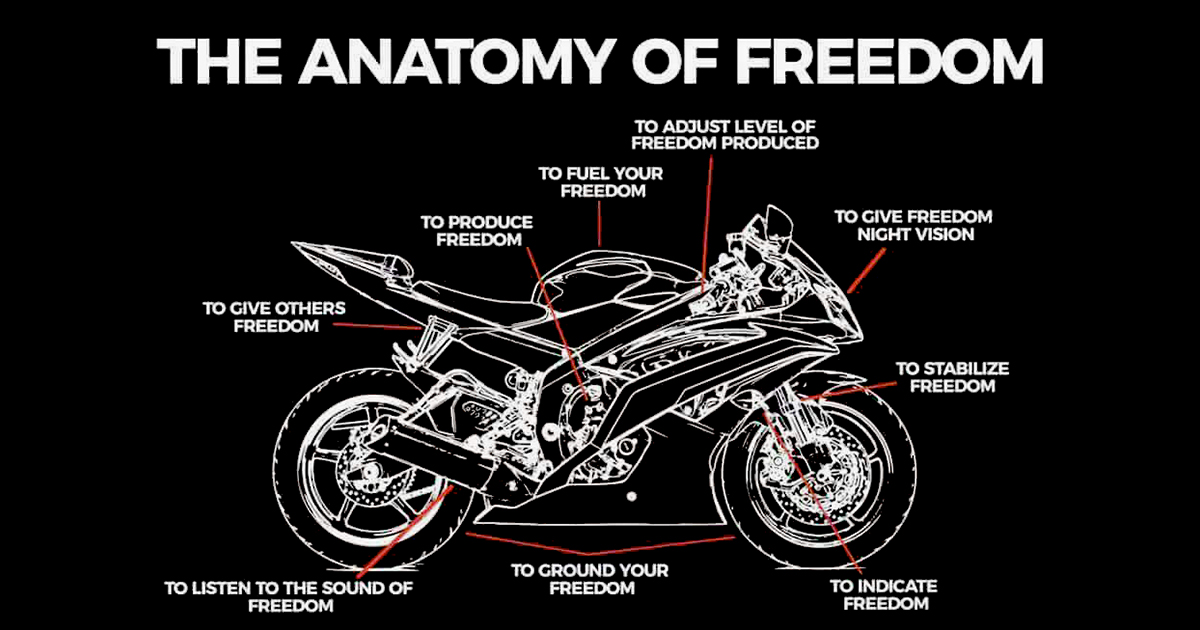 THE ANATOMY OF FREEDOM

TO ADJUST LEVEL OF FREEDOM PRODUCED

TO FUEL YOUR FREEDOM

TO PRODUCE FREEDOM

TO GIVE FREEDOM NIGHT VISION

TO GIVE OTHERS FREEDOM

TO STABILIZE FREEDOM

TO LISTEN TO THE SOUND OF FREEDOM

TO GROUND YOUR FREEDOM

TO INDICATE FREEDOM